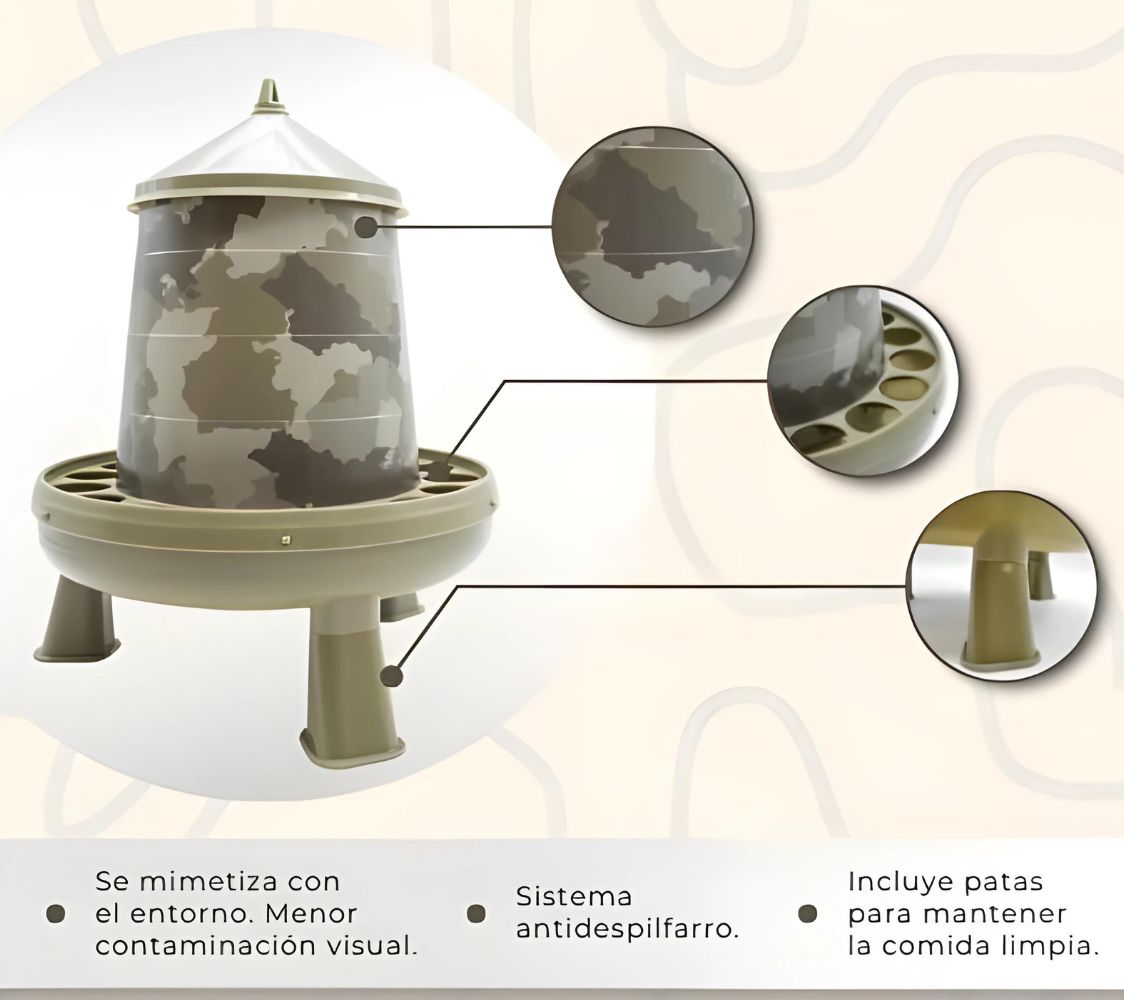 Se mimetiza con el entorno. Menor contaminación visual.

Sistema antidespilfarro.

Incluye patas para mantener la comida limpia.