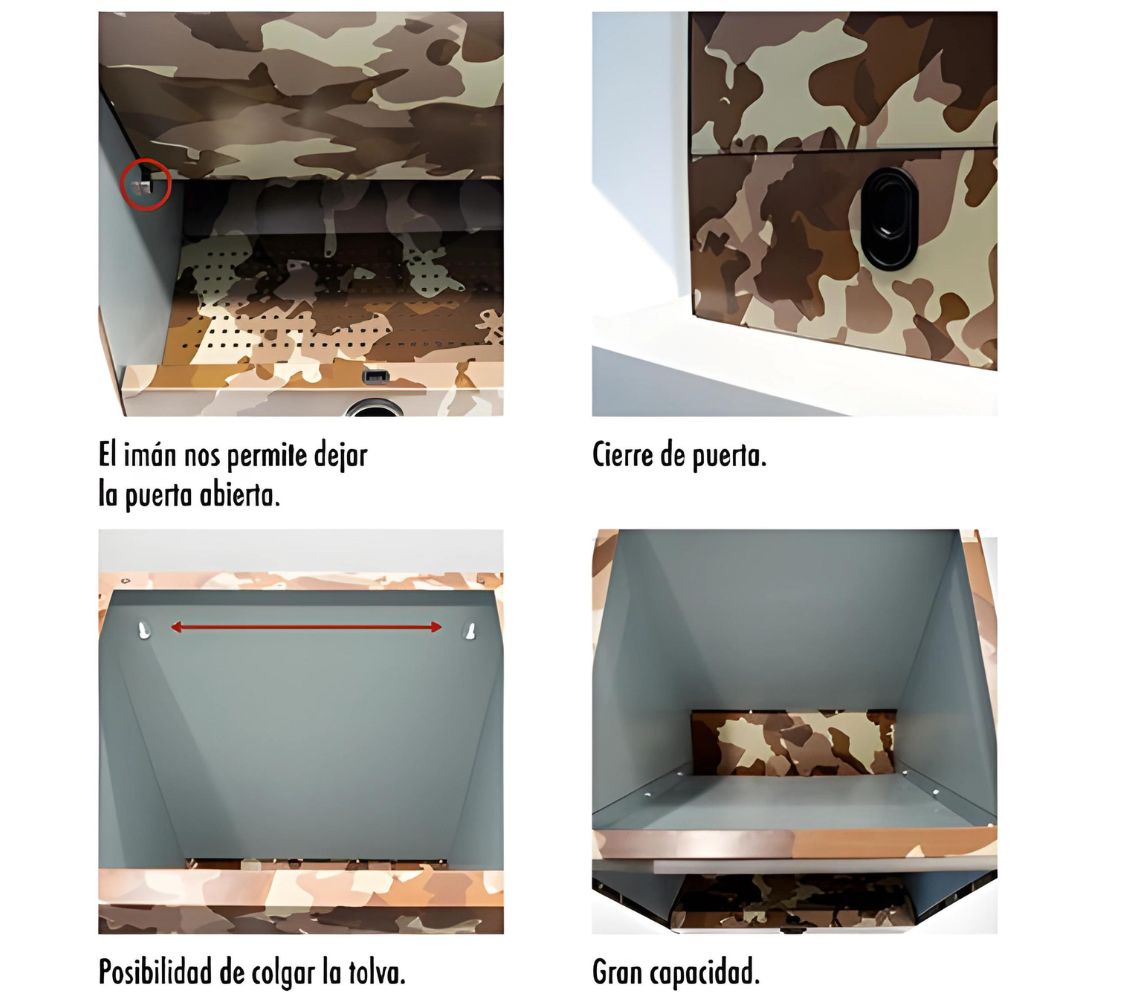 El imán nos permite dejar la puerta abierta.

Cierre de puerta.

Posibilidad de colgar la tolva.

Gran capacidad.