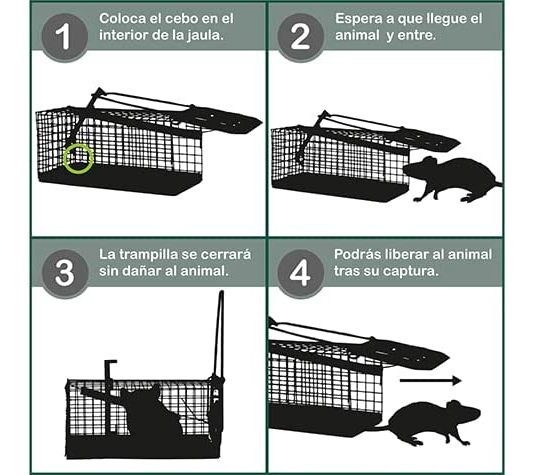 1 Coloca el cebo en el interior de la jaula.

2 Espera a que llegue el animal y entre.

3 La trampilla se cerrará sin dañar al animal.

4 Podrás liberar al animal tras su captura.