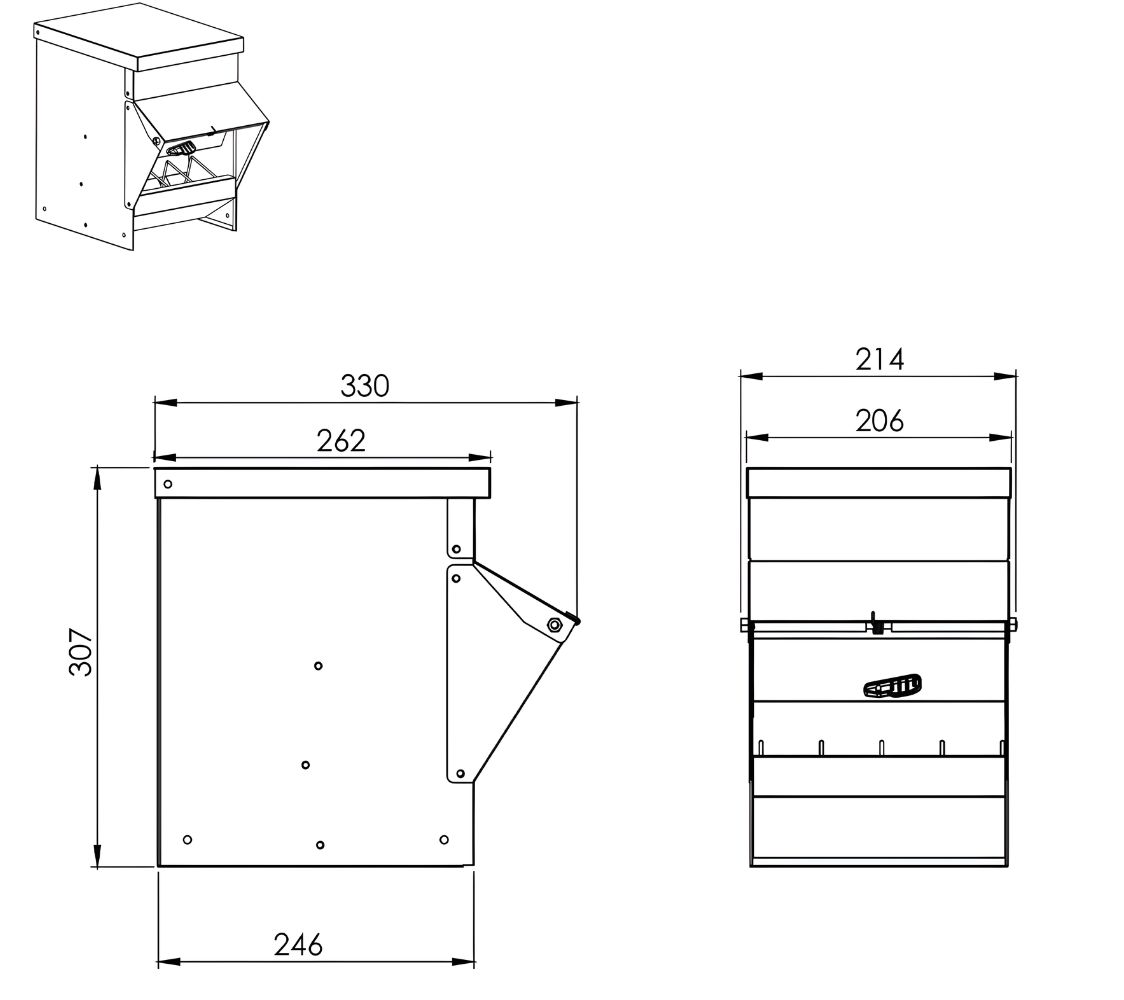 330
262
307
246
214
206