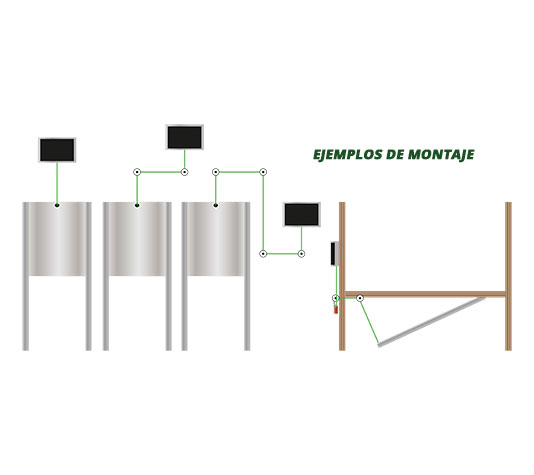 EJEMPLOS DE MONTAJE