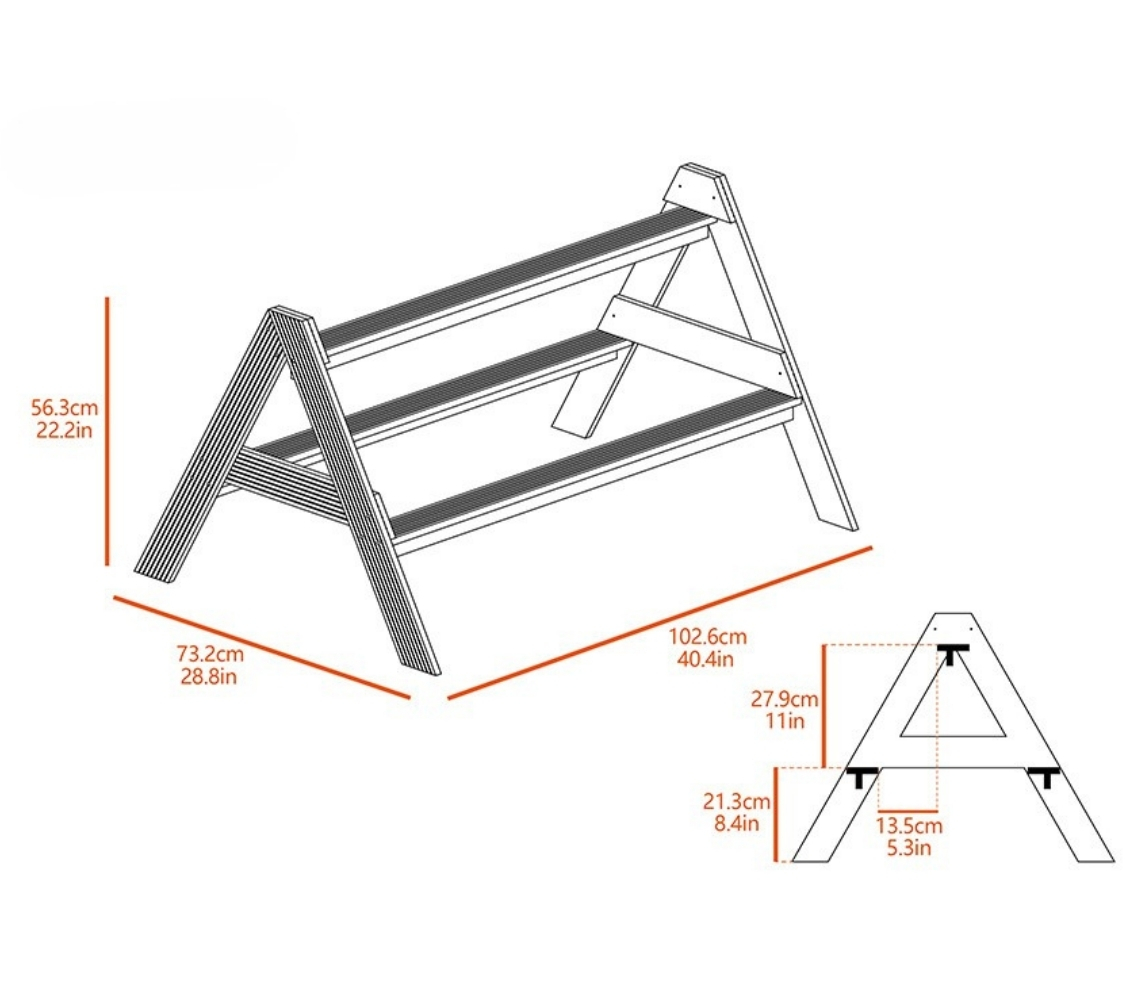 56.3cm
22.2in

73.2cm
28.8in

102.6cm
40.4in

27.9cm
11in

21.3cm
8.4in

13.5cm
5.3in